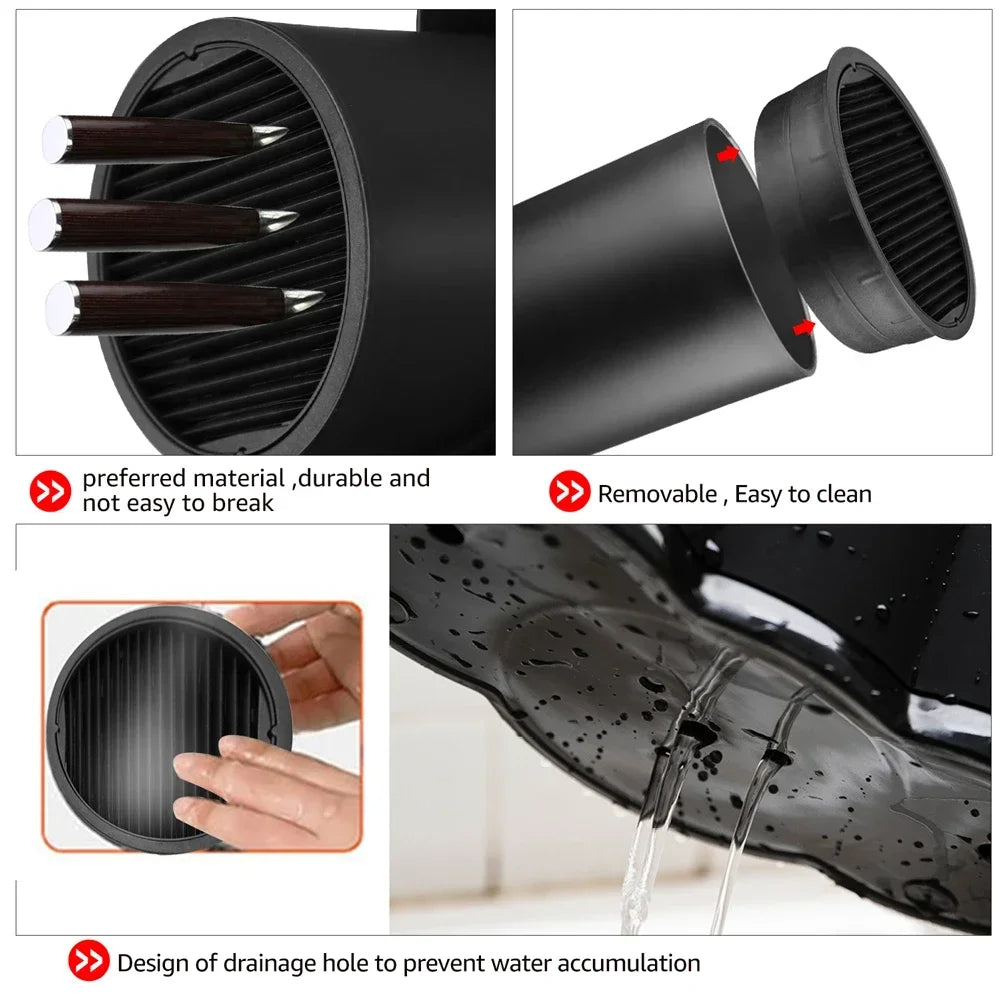 preferred material ,durable and not easy to break

Removable , Easy to clean

Design of drainage hole to prevent water accumulation